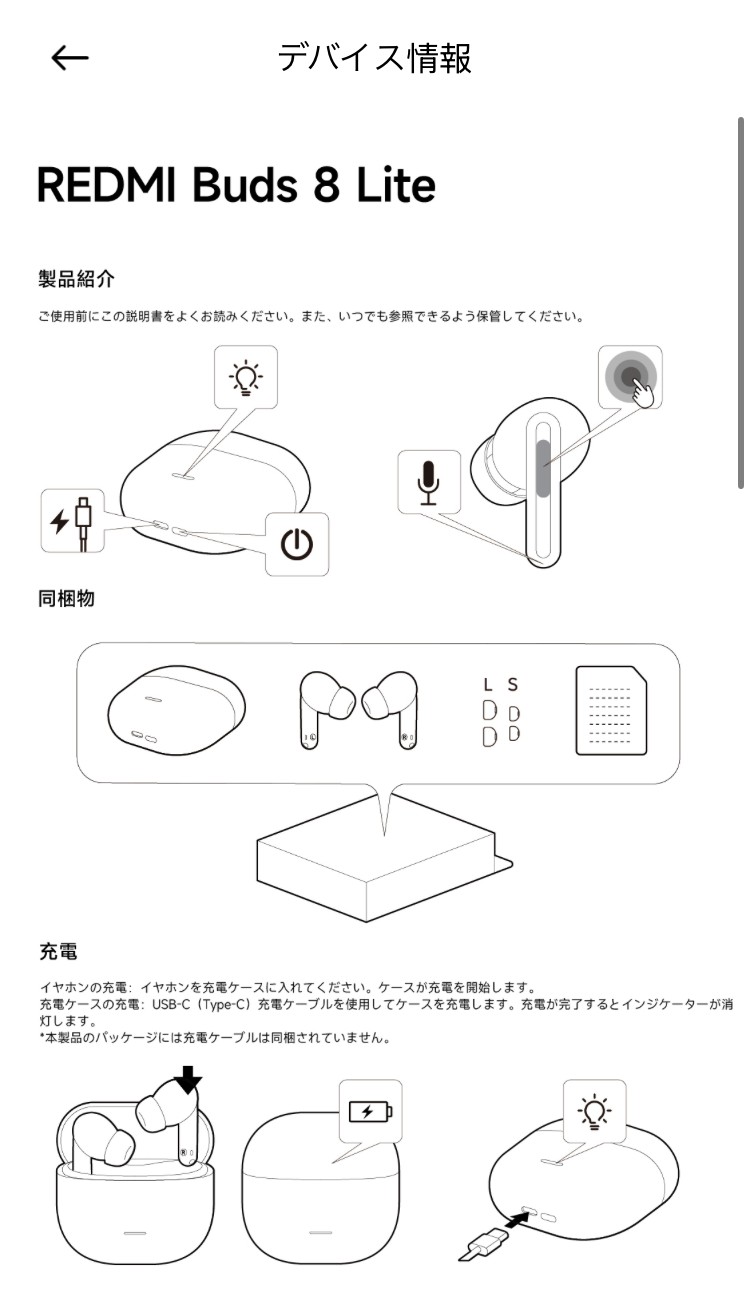 デバイス情報

REDMI Buds 8 Lite

製品紹介

ご使用前にこの説明書をよくお読みください。また、いつでも参照できるよう保管してください。

同梱物

L S

充電

イヤホンの充電：イヤホンを充電ケースに入れてください。ケースが充電を開始します。
充電ケースの充電：USB-C（Type-C）充電ケーブルを使用してケースを充電します。充電が完了するとインジケーターが消灯します。
*本製品のパッケージには充電ケーブルは同梱されていません。